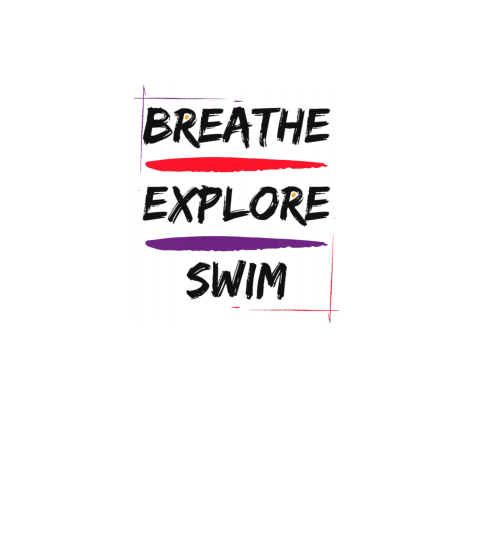 BREATHE

EXPLORE

SWIM