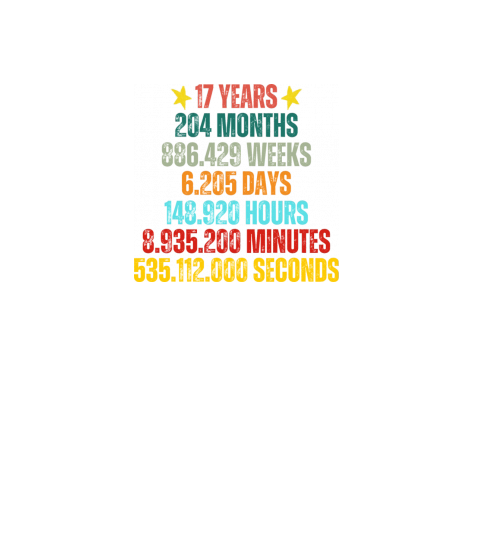 17 YEARS
204 MONTHS
886.429 WEEKS
6.205 DAYS
148.920 HOURS
8.935.200 MINUTES
535.112.000 SECONDS