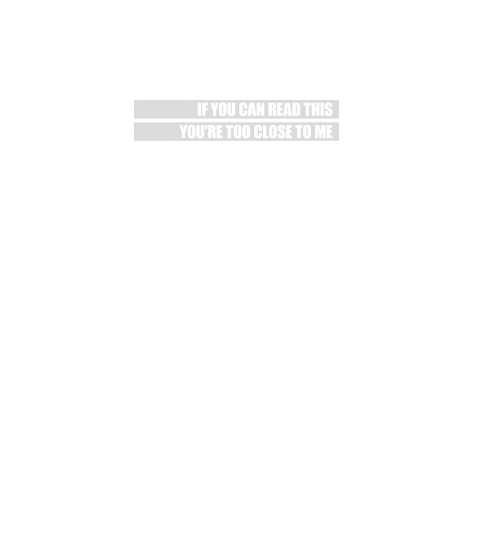 IF YOU CAN READ THIS
YOU'RE TOO CLOSE TO ME