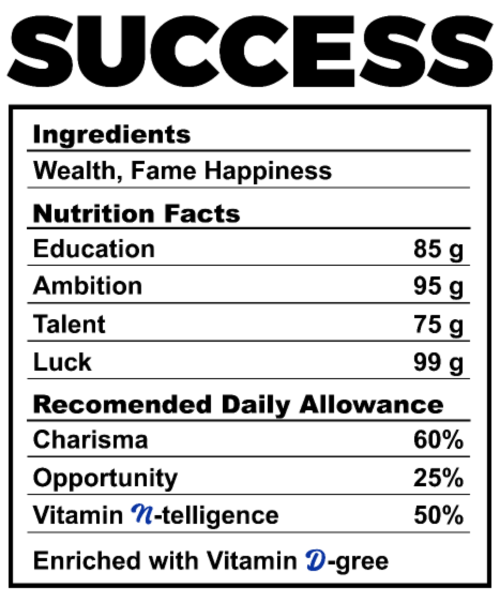 SUCCESS

Ingredients

Wealth, Fame Happiness

Nutrition Facts

Education 85 g

Ambition 95 g

Talent 75 g

Luck 99 g

Recomended Daily Allowance

Charisma 60%

Opportunity 25%

Vitamin N-telligence 50%

Enriched with Vitamin D-gree